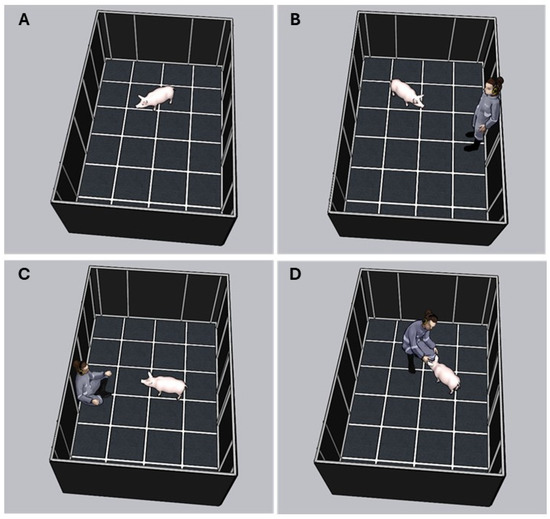 A

B

C

D