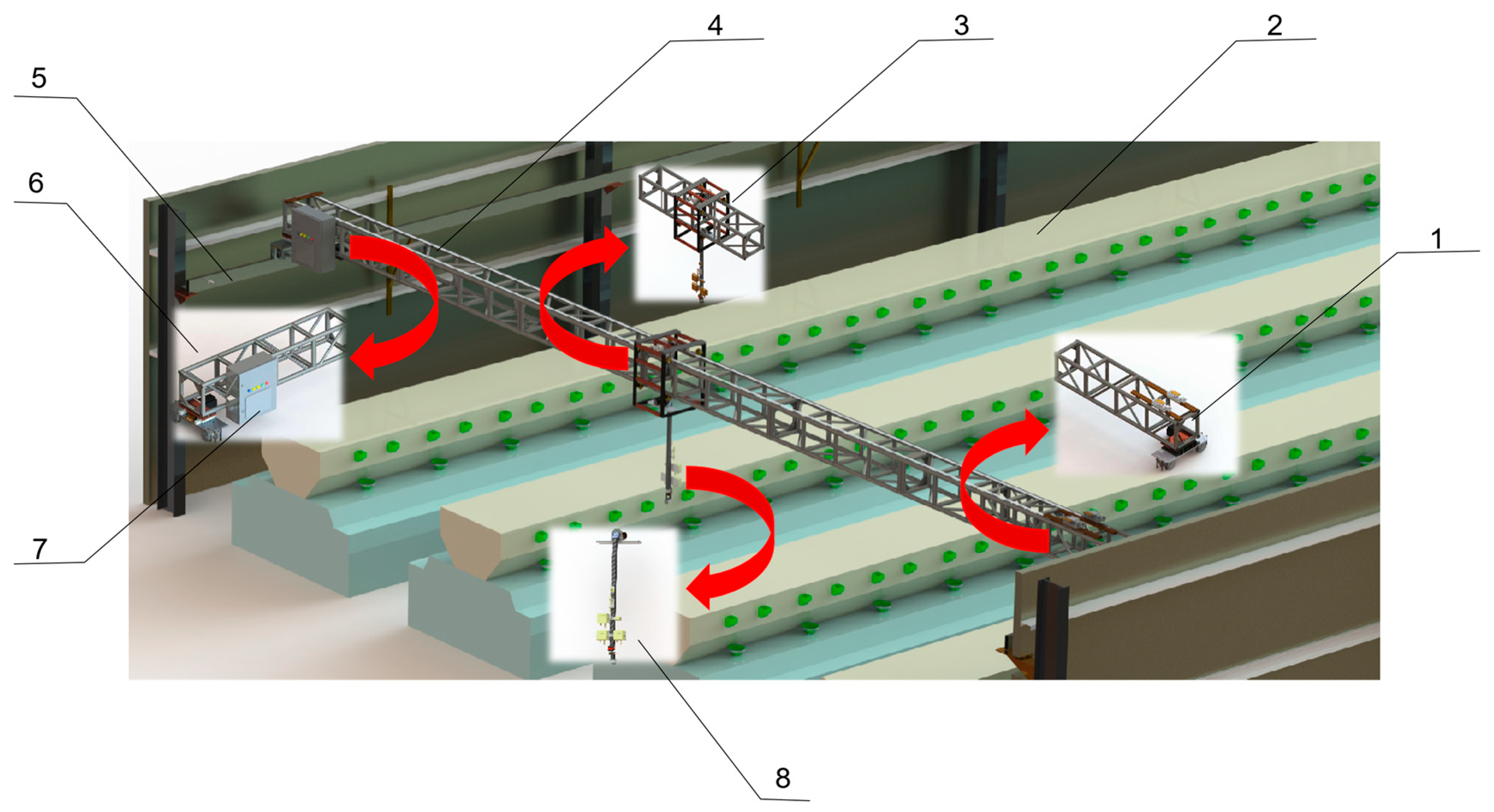 4
3
2
5
6
1
7
8