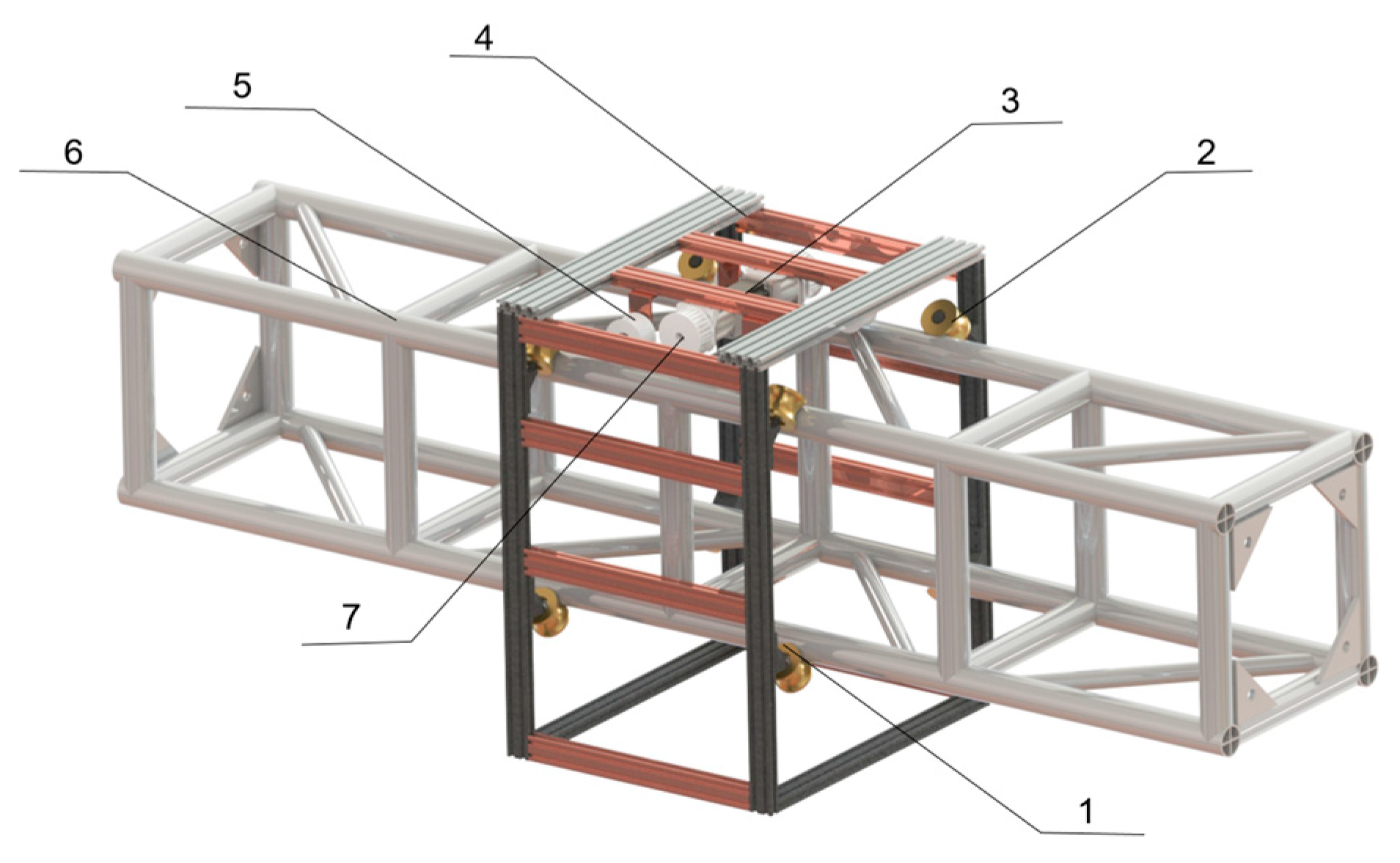 4
5
3
6
2
7
1