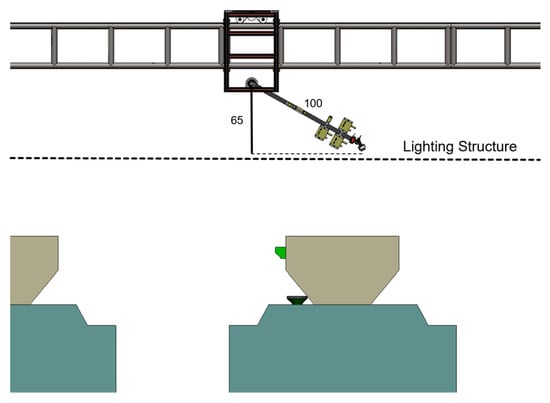 100

65

Lighting Structure