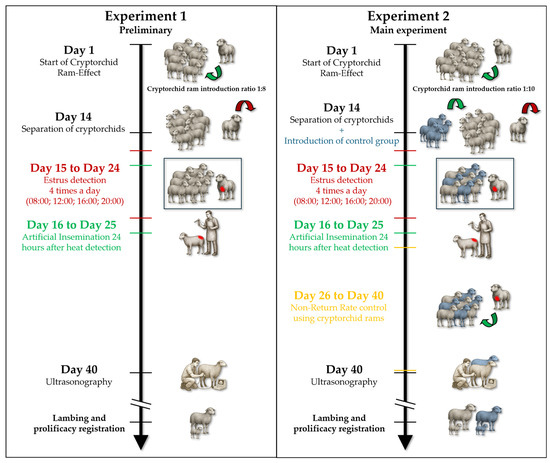 Experiment 1
Preliminary

Day 1
Start of Cryptorchid Ram-Effect

Cryptorchid ram introduction ratio 1:8

Day 14
Separation of cryptorchids

Day 15 to Day 24
Estrus detection
4 times a day
(08:00; 12:00; 16:00; 20:00)

Day 16 to Day 25
Artificial Insemination 24 hours after heat detection

Day 40
Ultrasonography

Lambing and prolificacy registration

Experiment 2
Main experiment

Day 1
Start of Cryptorchid Ram-Effect

Cryptorchid ram introduction ratio 1:10

Day 14
Separation of cryptorchids
+
Introduction of control group

Day 15 to Day 24
Estrus detection
4 times a day
(08:00; 12:00; 16:00; 20:00)

Day 16 to Day 25
Artificial Insemination 24 hours after heat detection

Day 26 to Day 40
Non-Return Rate control using cryptorchid rams

Day 40
Ultrasonography

Lambing and prolificacy registration