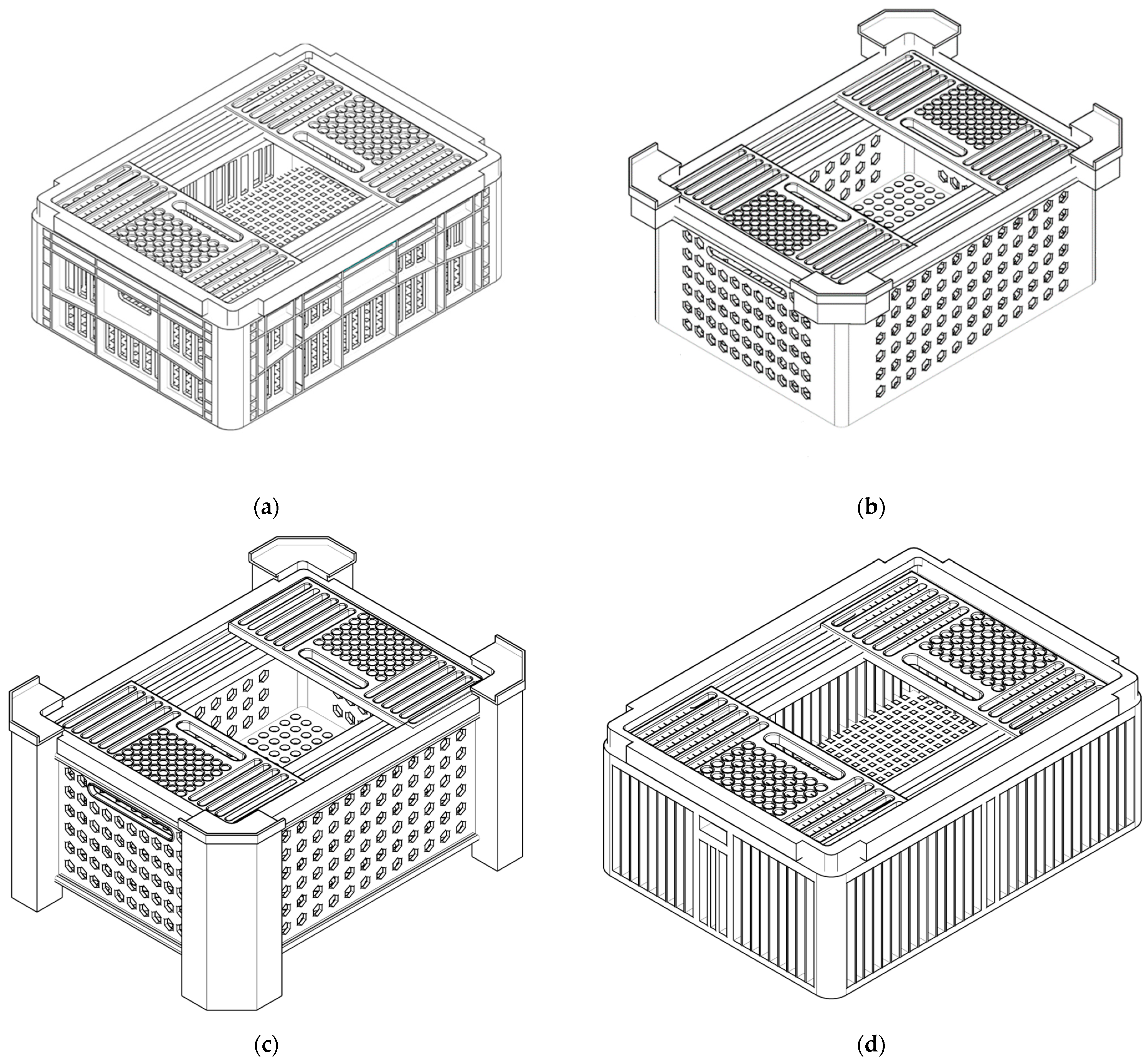 (a)

(b)

(c)

(d)