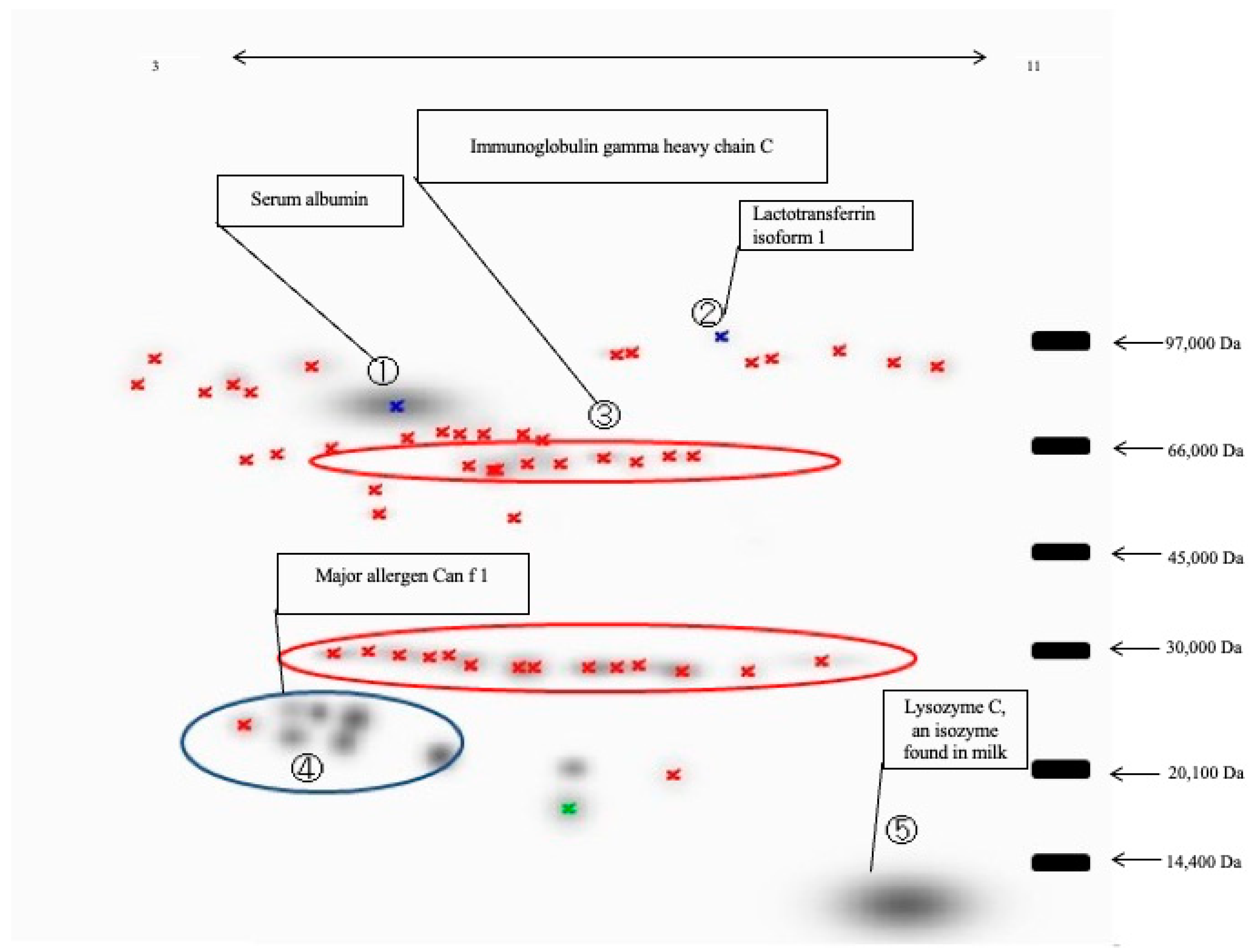 3

11

Immunoglobulin gamma heavy chain C

Serum albumin

Lactotransferrin isoform 1

②

①

③

97,000 Da

66,000 Da

45,000 Da

Major allergen Can f 1

30,000 Da

Lysozyme C, an isozyme found in milk

④

20,100 Da

⑤

14,400 Da