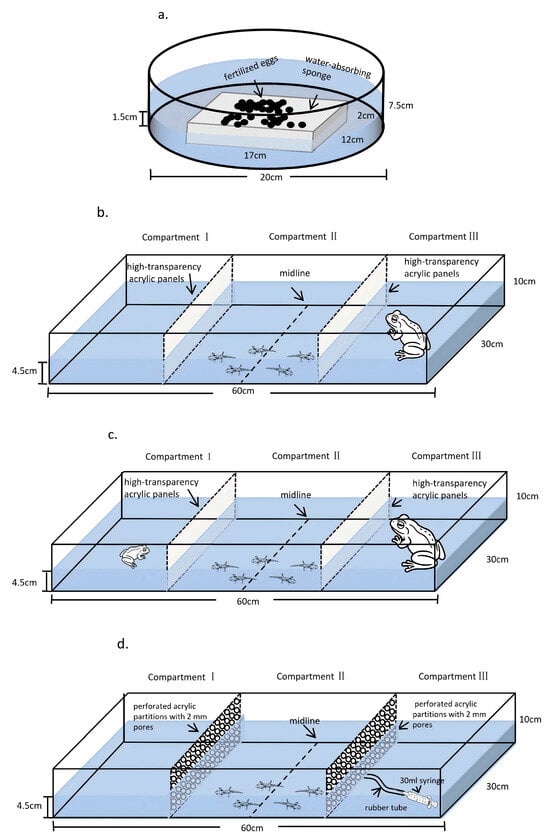 a.

fertilized eggs
water-absorbing sponge
1.5cm
7.5cm
2cm
12cm
17cm
20cm

b.

Compartment Ⅰ
Compartment Ⅱ
Compartment Ⅲ
high-transparency acrylic panels
midline
high-transparency acrylic panels
10cm
30cm
4.5cm
60cm

c.

Compartment Ⅰ
Compartment Ⅱ
Compartment Ⅲ
high-transparency acrylic panels
midline
high-transparency acrylic panels
10cm
30cm
4.5cm
60cm

d.

Compartment Ⅰ
Compartment Ⅱ
Compartment Ⅲ
perforated acrylic partitions with 2 mm pores
midline
perforated acrylic partitions with 2 mm pores
10cm
30ml syringe
rubber tube
30cm
4.5cm
60cm