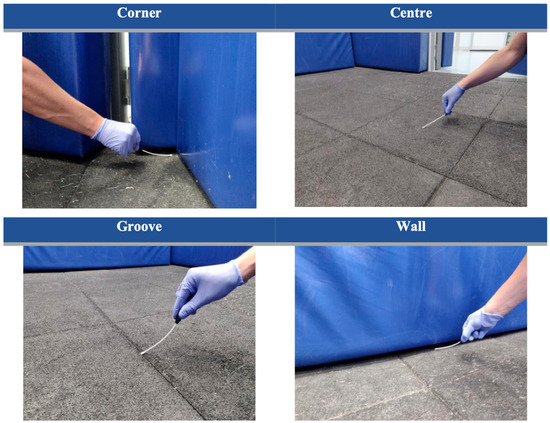 Corner

Centre

Groove

Wall