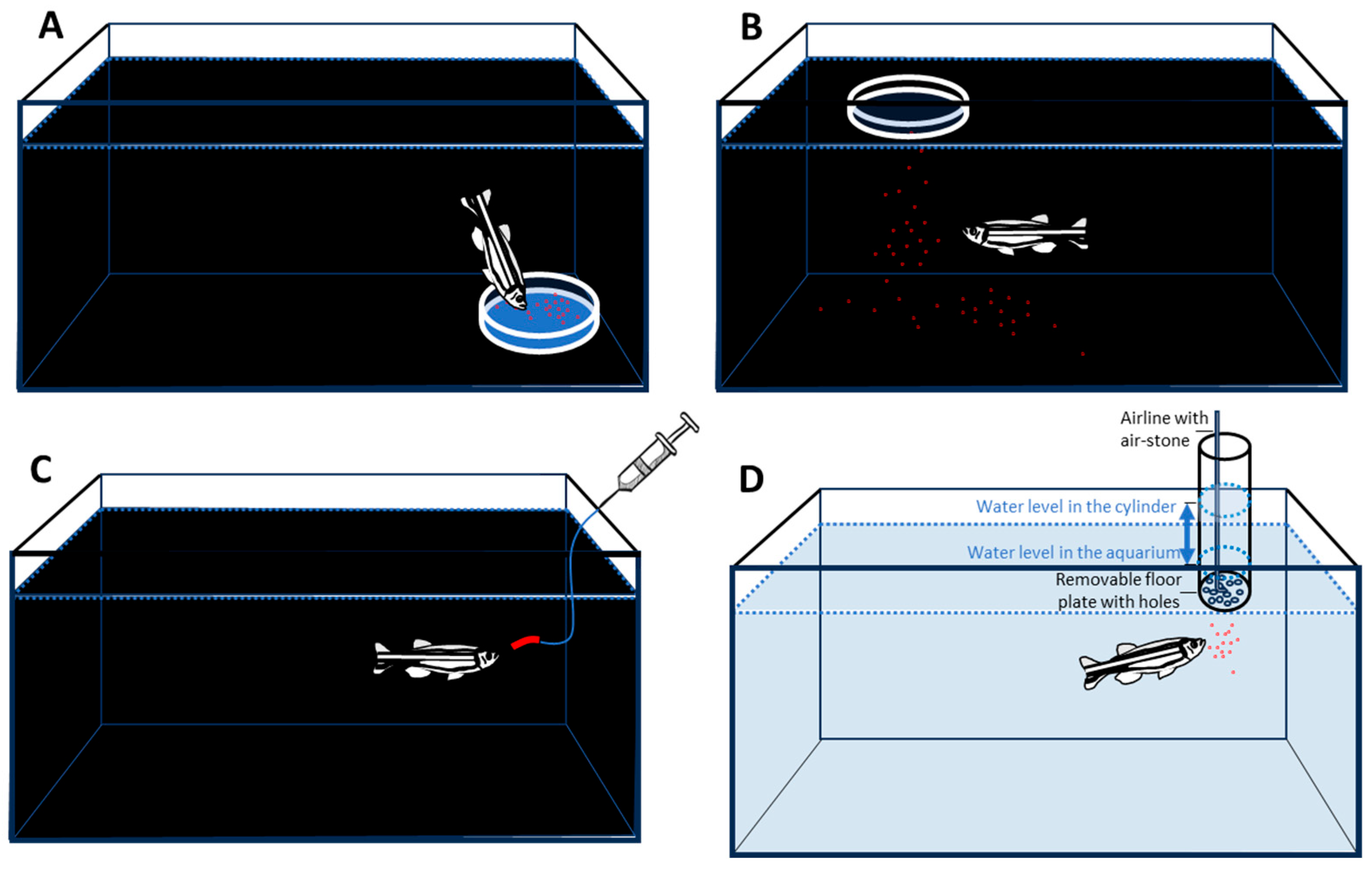 A

B

C

D

Airline with air-stone

Water level in the cylinder

Water level in the aquarium

Removable floor plate with holes