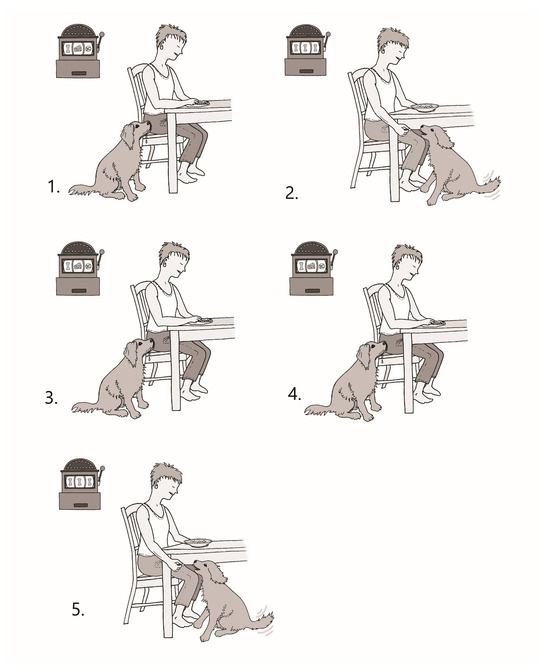 1.

2.

3.

4.

5.