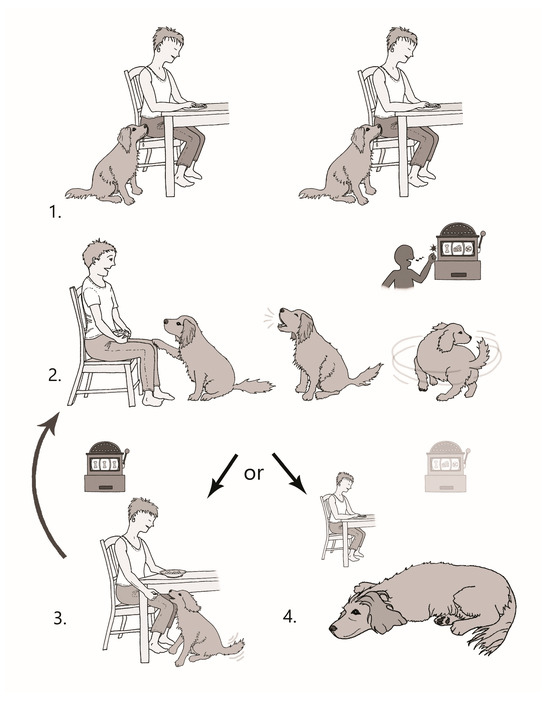 1.

2.

or

3.

4.