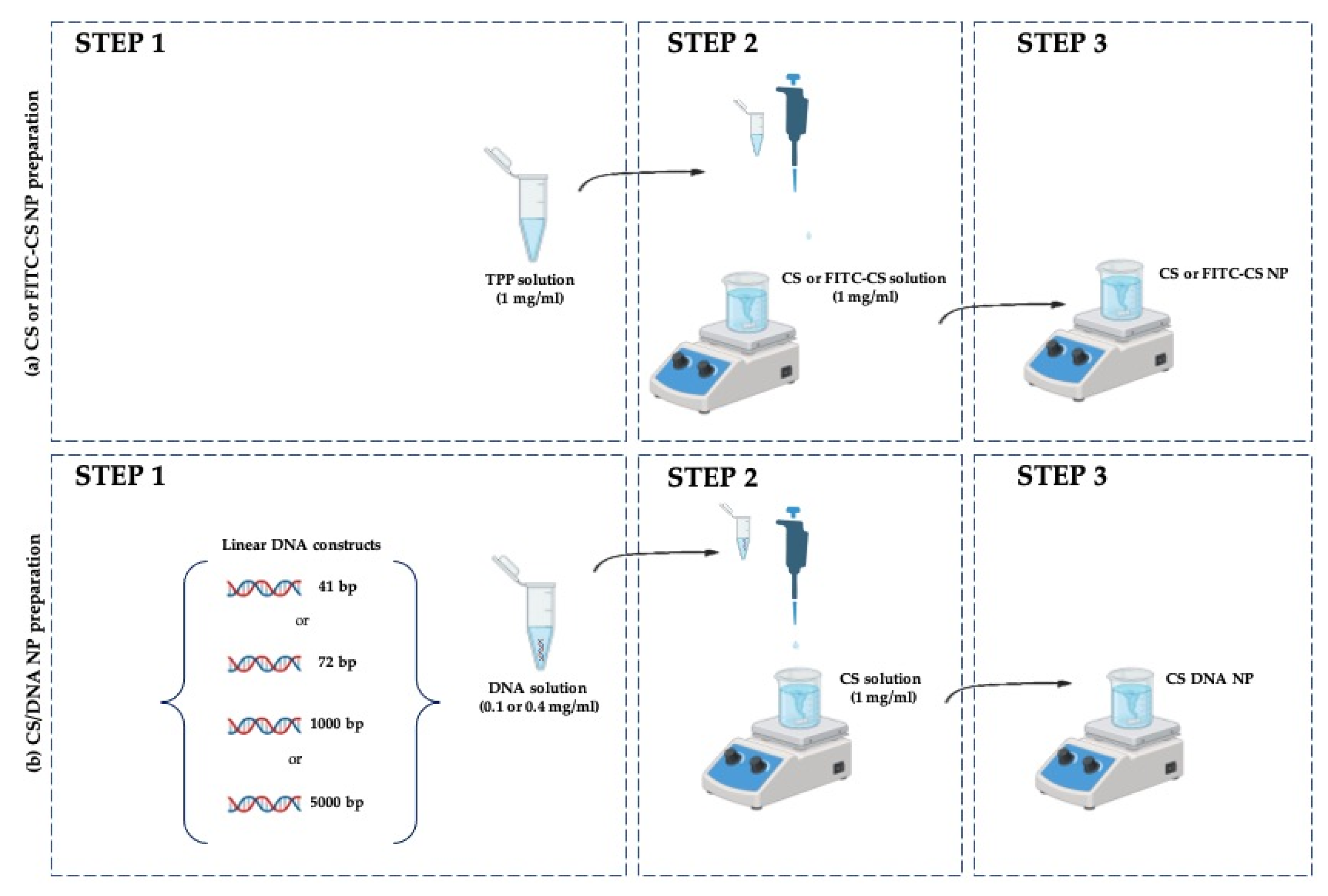 (a) CS or FITC-CS NP preparation

STEP 1

TPP solution (1 mg/ml)

STEP 2

CS or FITC-CS solution (1 mg/ml)

STEP 3

CS or FITC-CS NP

(b) CS/DNA NP preparation

STEP 1

Linear DNA constructs

41 bp

or

72 bp

1000 bp

or

5000 bp

DNA solution (0.1 or 0.4 mg/ml)

STEP 2

CS solution (1 mg/ml)

STEP 3

CS DNA NP