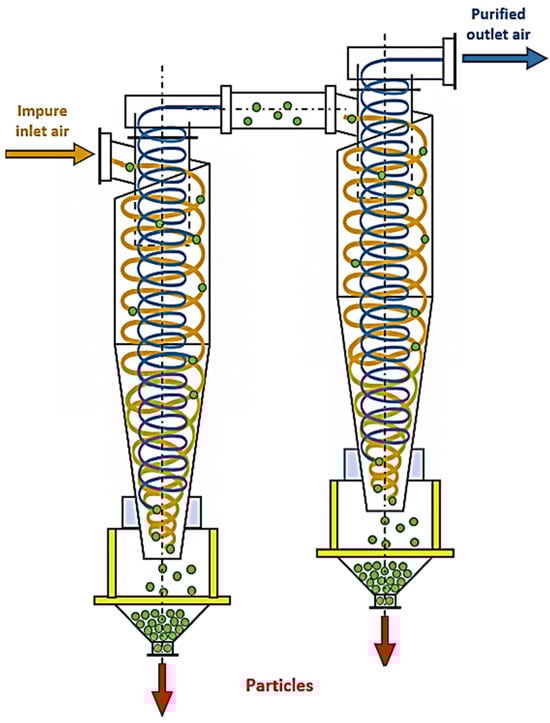 Purified outlet air

Impure inlet air

Particles