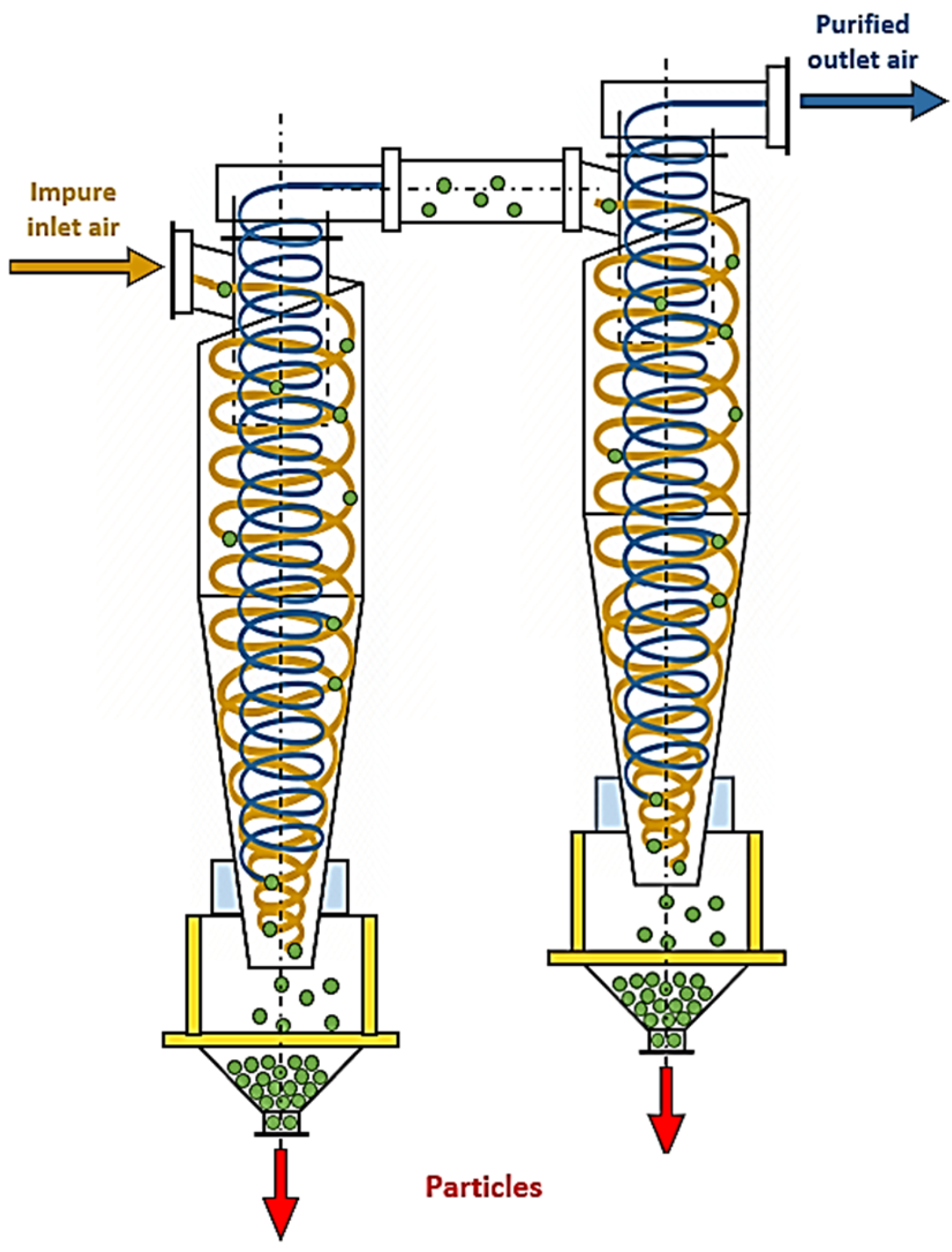 Purified outlet air

Impure inlet air

Particles