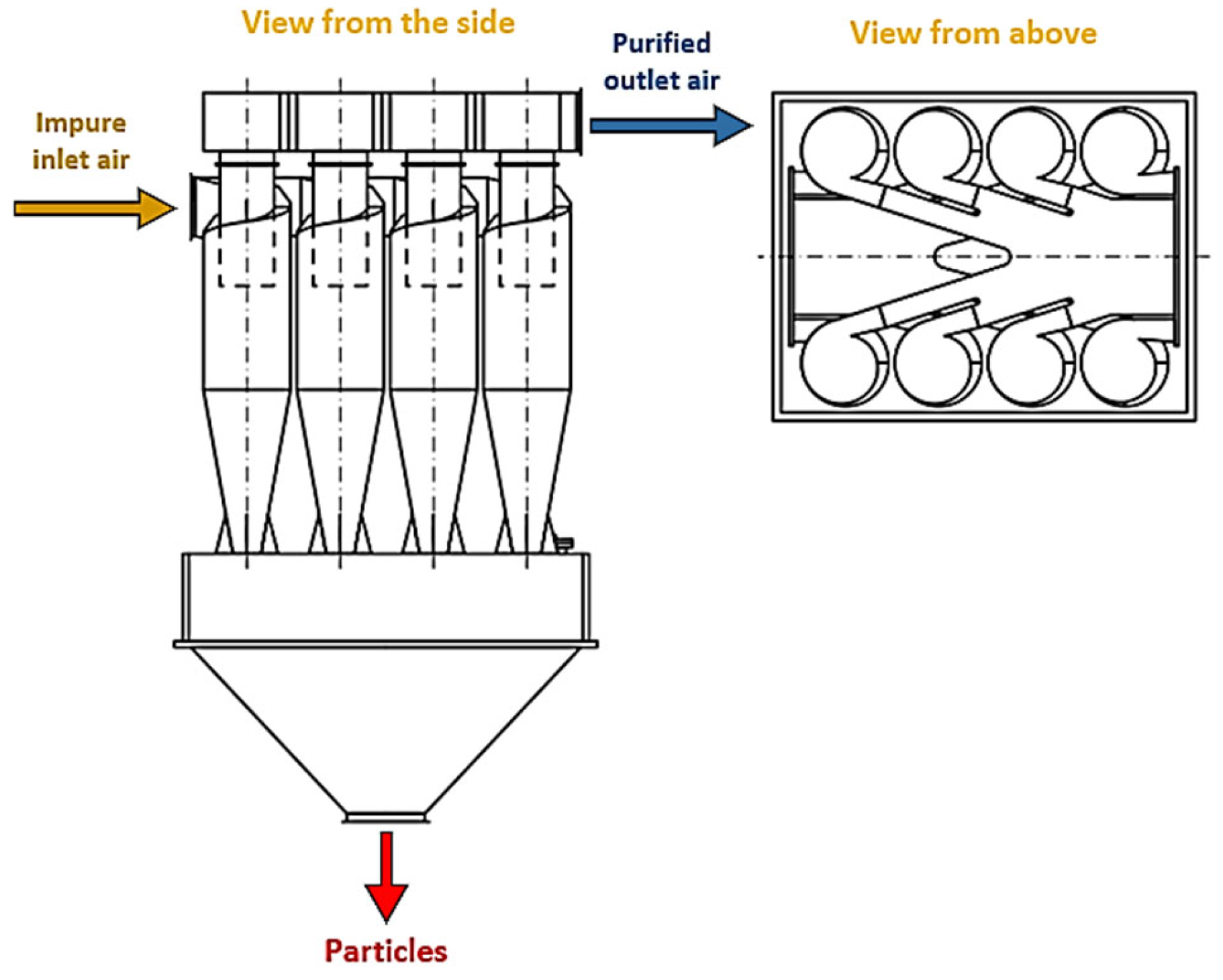 View from the side

Purified outlet air

View from above

Impure inlet air

Particles