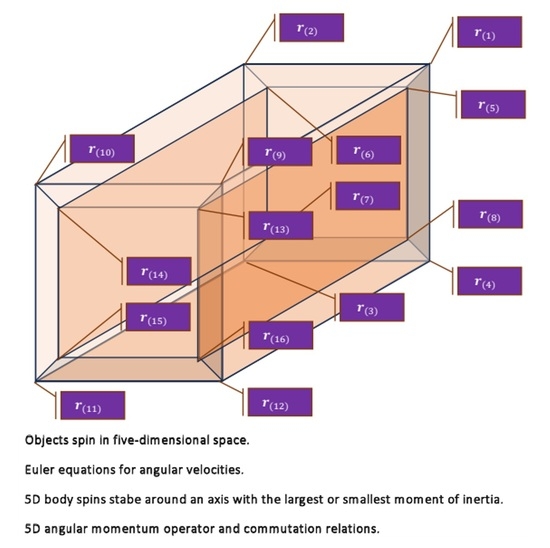 $r_{(2)}$

$r_{(1)}$

$r_{(5)}$

$r_{(10)}$

$r_{(9)}$

$r_{(6)}$

$r_{(7)}$

$r_{(8)}$

$r_{(13)}$

$r_{(14)}$

$r_{(4)}$

$r_{(3)}$

$r_{(15)}$

$r_{(16)}$

$r_{(11)}$

$r_{(12)}$

Objects spin in five-dimensional space.

Euler equations for angular velocities.

5D body spins stabe around an axis with the largest or smallest moment of inertia.

5D angular momentum operator and commutation relations.