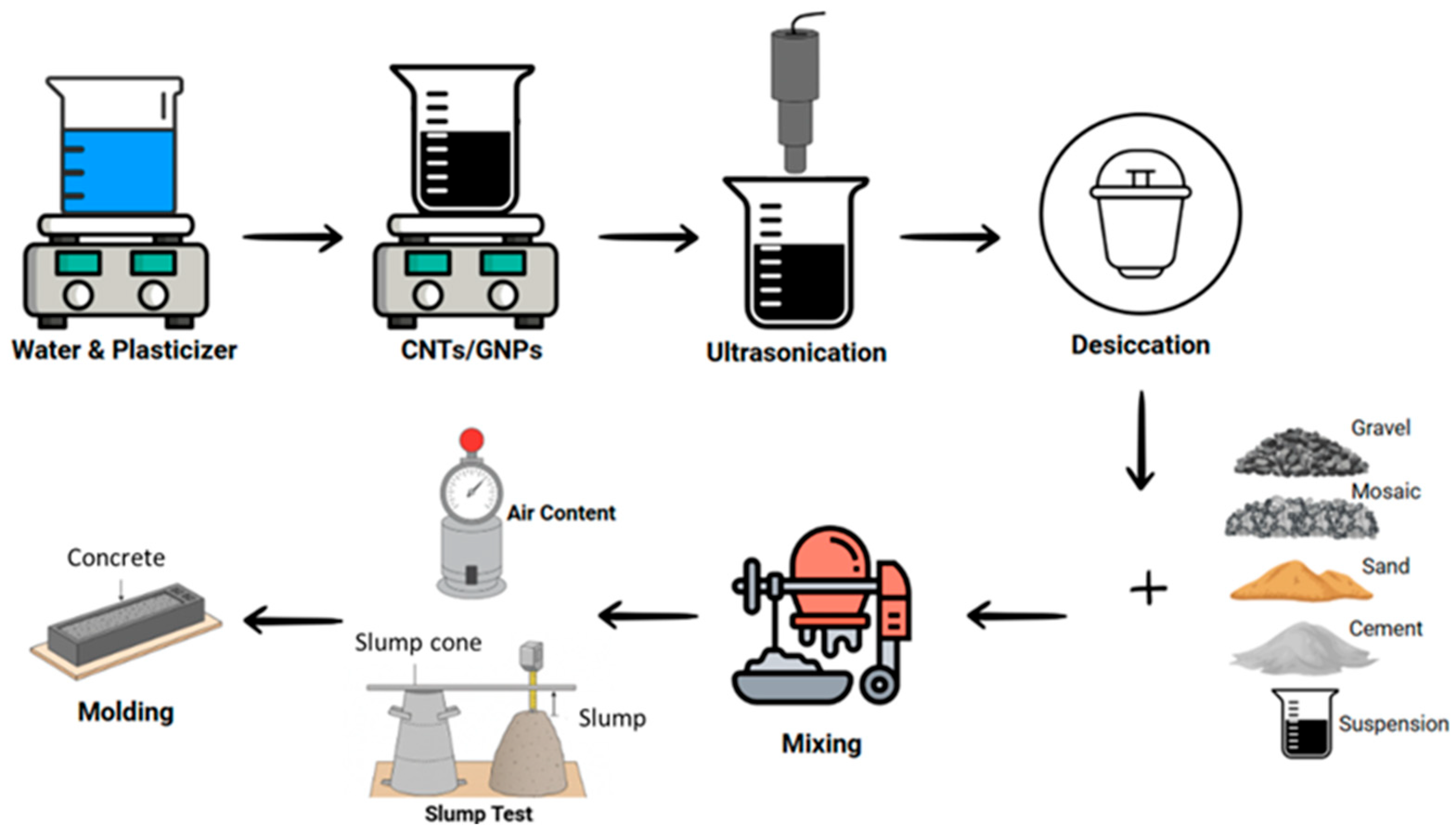 Water & Plasticizer

CNTs/GNPs

Ultrasonication

Desiccation

Gravel

Mosaic

Sand

Cement

Suspension

+

Mixing

Air Content

Slump cone

Slump

Slump Test

Concrete

Molding