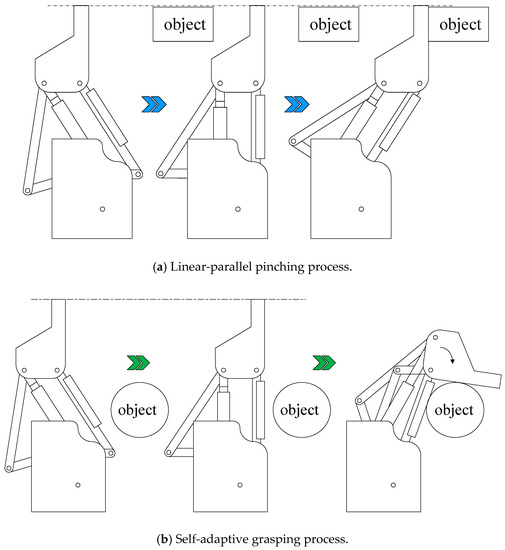 object

object

object

(a) Linear-parallel pinching process.

object

object

object

(b) Self-adaptive grasping process.