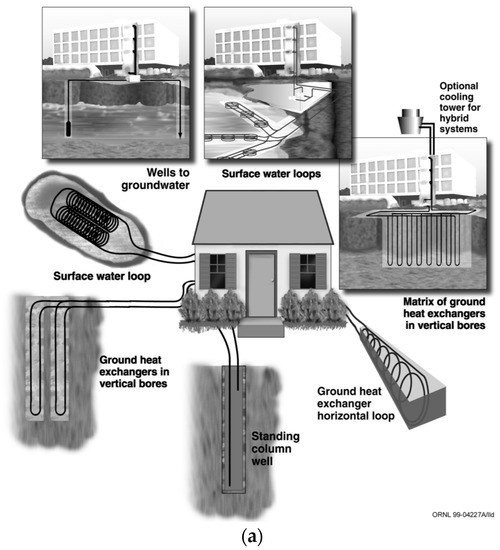 Optional cooling tower for hybrid systems

Wells to groundwater

Surface water loops

Surface water loop

Matrix of ground heat exchangers in vertical bores

Ground heat exchangers in vertical bores

Ground heat exchanger horizontal loop

Standing column well

ORNL 99-04227A/lld

(a)