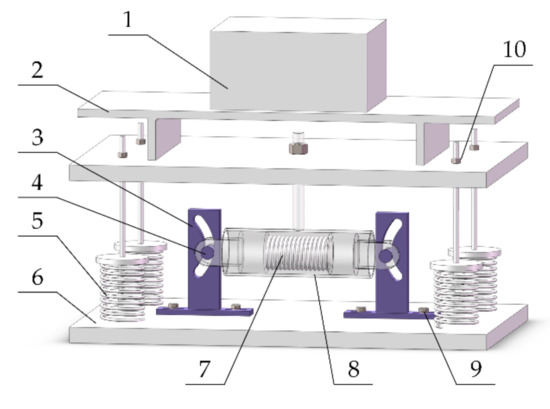 1
2
10
3
4
5
6
7
8
9