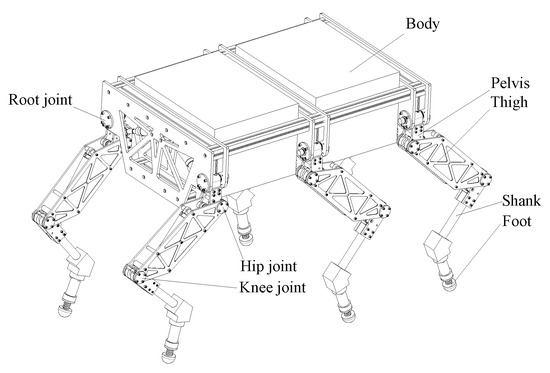 Body
Root joint
Pelvis
Thigh
Shank
Foot
Hip joint
Knee joint