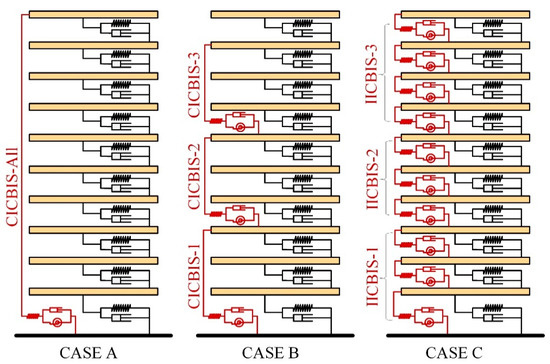 CICBIS-All

CASE A

CICBIS-3

CICBIS-2

CICBIS-1

CASE B

IICBIS-3

IICBIS-2

IICBIS-1

CASE C