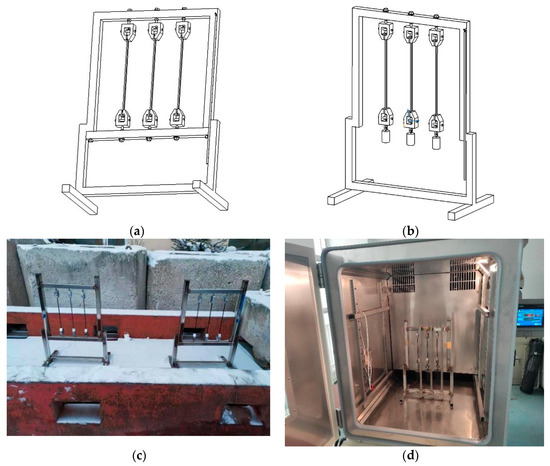 (a)

(b)

(c)

(d)