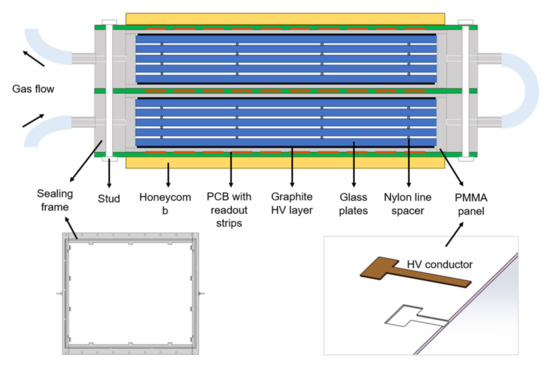 Gas flow

Sealing frame

Stud

Honeycom b

PCB with readout strips

Graphite HV layer

Glass plates

Nylon line spacer

PMMA panel

HV conductor