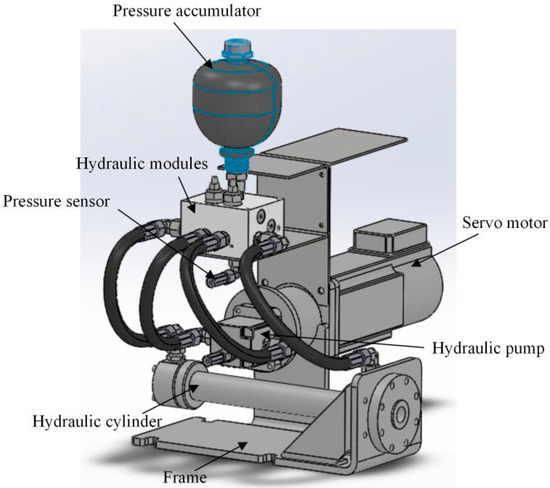 Pressure accumulator

Hydraulic modules

Pressure sensor

Servo motor

Hydraulic pump

Hydraulic cylinder

Frame