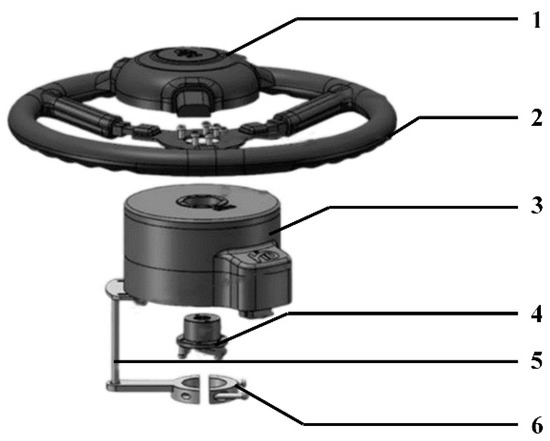 1
2
3
4
5
6