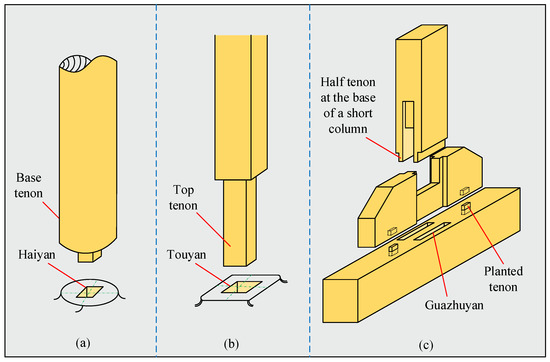 Base tenon

Haiyan

(a)

Top tenon

Touyan

(b)

Half tenon at the base of a short column

Planted tenon

Guazhuyan

(c)