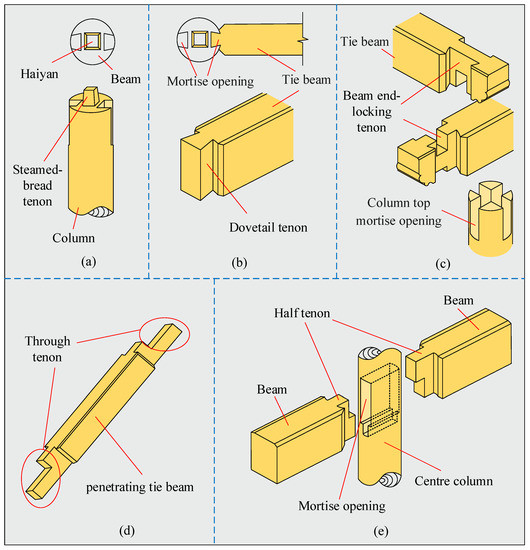 Haiyan
Beam
Steamed-bread tenon
Column
(a)

Mortise opening
Tie beam
Dovetail tenon
(b)

Tie beam
Beam end-locking tenon
Column top mortise opening
(c)

Through tenon
penetrating tie beam
(d)

Half tenon
Beam
Beam
Centre column
Mortise opening
(e)