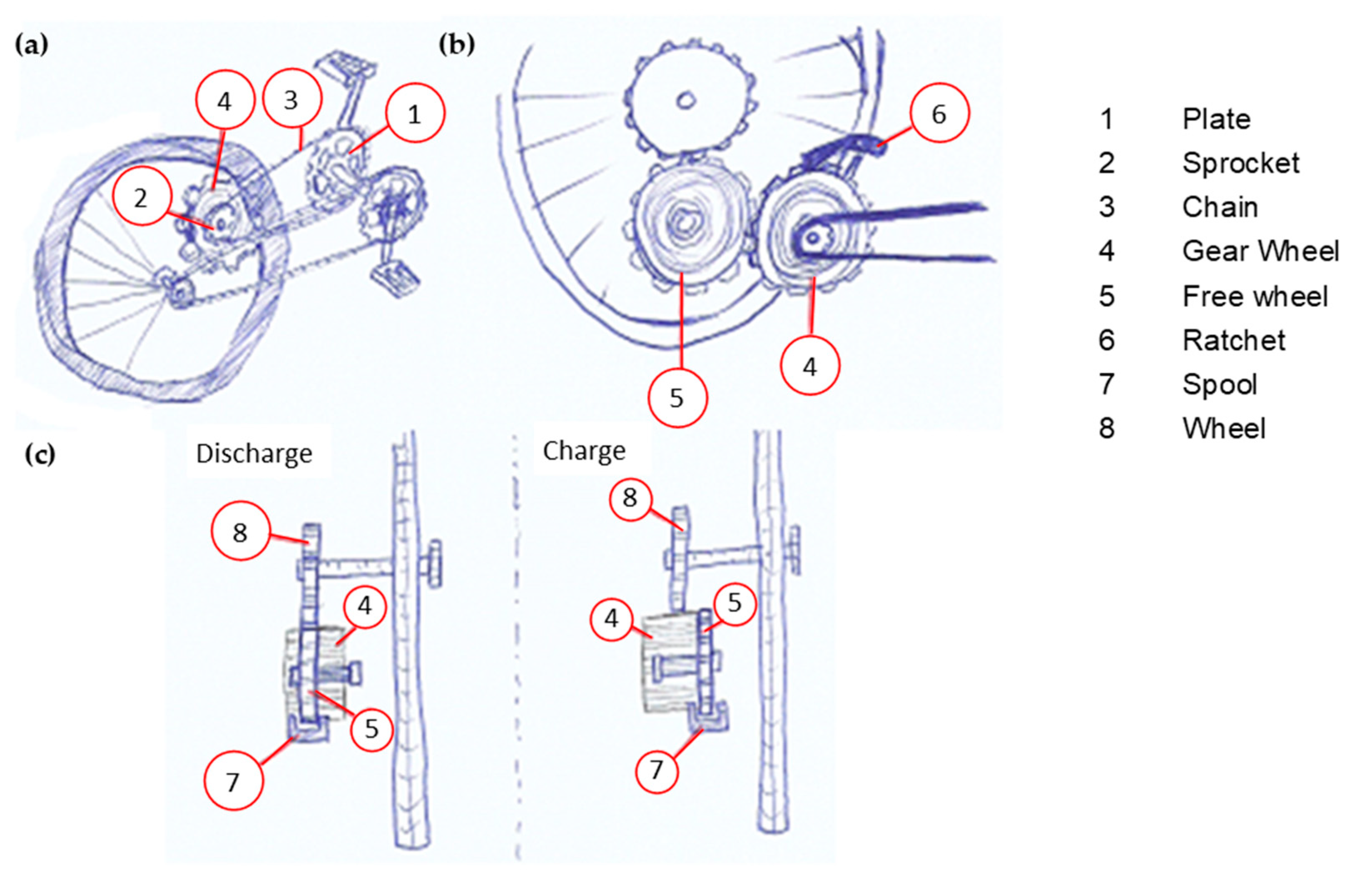 (a)

4 3 1 2

(b)

6 5 4

1 Plate
2 Sprocket
3 Chain
4 Gear Wheel
5 Free wheel
6 Ratchet
7 Spool
8 Wheel

(c)

Discharge

8 4 5 7

Charge

8 4 5 7