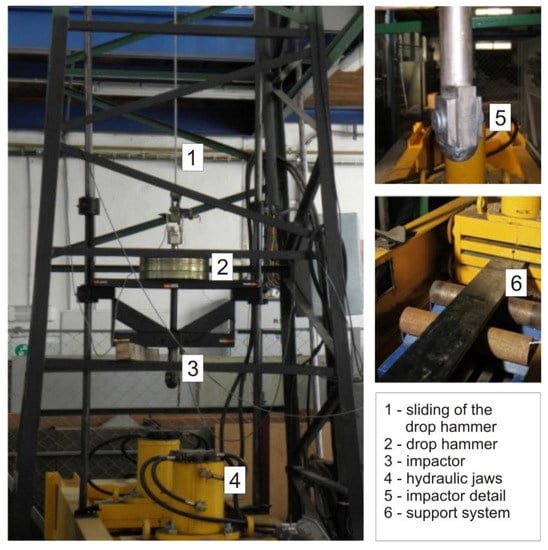 1
2
3
4
5
6

1 - sliding of the drop hammer
2 - drop hammer
3 - impactor
4 - hydraulic jaws
5 - impactor detail
6 - support system