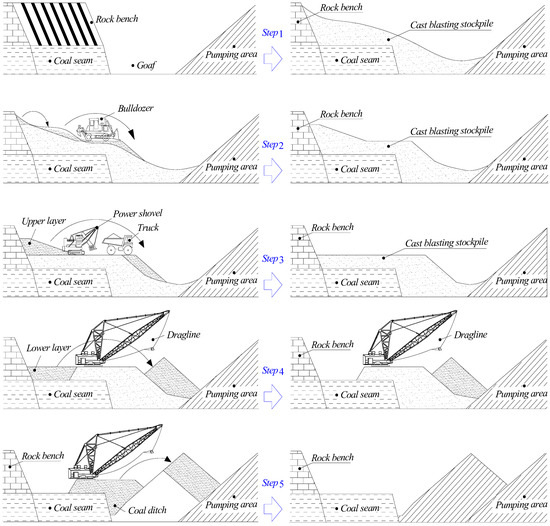 Rock bench
Coal seam
Goaf
Pumping area
Step 1
Rock bench
Cast blasting stockpile
Coal seam
Pumping area

Bulldozer
Coal seam
Pumping area
Step 2
Rock bench
Cast blasting stockpile
Coal seam
Pumping area

Upper layer
Power shovel
Truck
Coal seam
Pumping area
Step 3
Rock bench
Cast blasting stockpile
Coal seam
Pumping area

Lower layer
Dragline
Coal seam
Pumping area
Step 4
Rock bench
Dragline
Coal seam
Pumping area

Rock bench
Coal seam
Coal ditch
Pumping area
Step 5
Rock bench
Coal seam
Pumping area