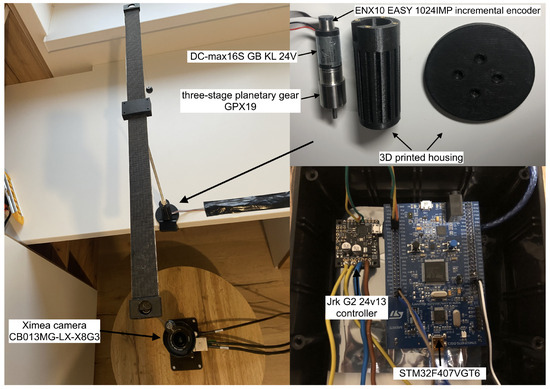 ENX10 EASY 1024IMP incremental encoder

DC-max16S GB KL 24V

three-stage planetary gear GPX19

3D printed housing

Jrk G2 24v13 controller

Ximea camera CB013MG-LX-X8G3

STM32F407VGT6