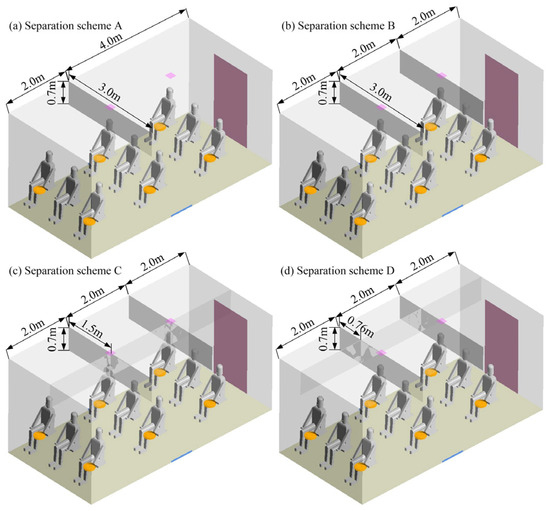 (a) Separation scheme A
4.0m
2.0m
0.7m
3.0m

(b) Separation scheme B
2.0m
2.0m
2.0m
0.7m
3.0m

(c) Separation scheme C
2.0m
2.0m
2.0m
0.7m
1.5m

(d) Separation scheme D
2.0m
2.0m
2.0m
0.7m
0.76m