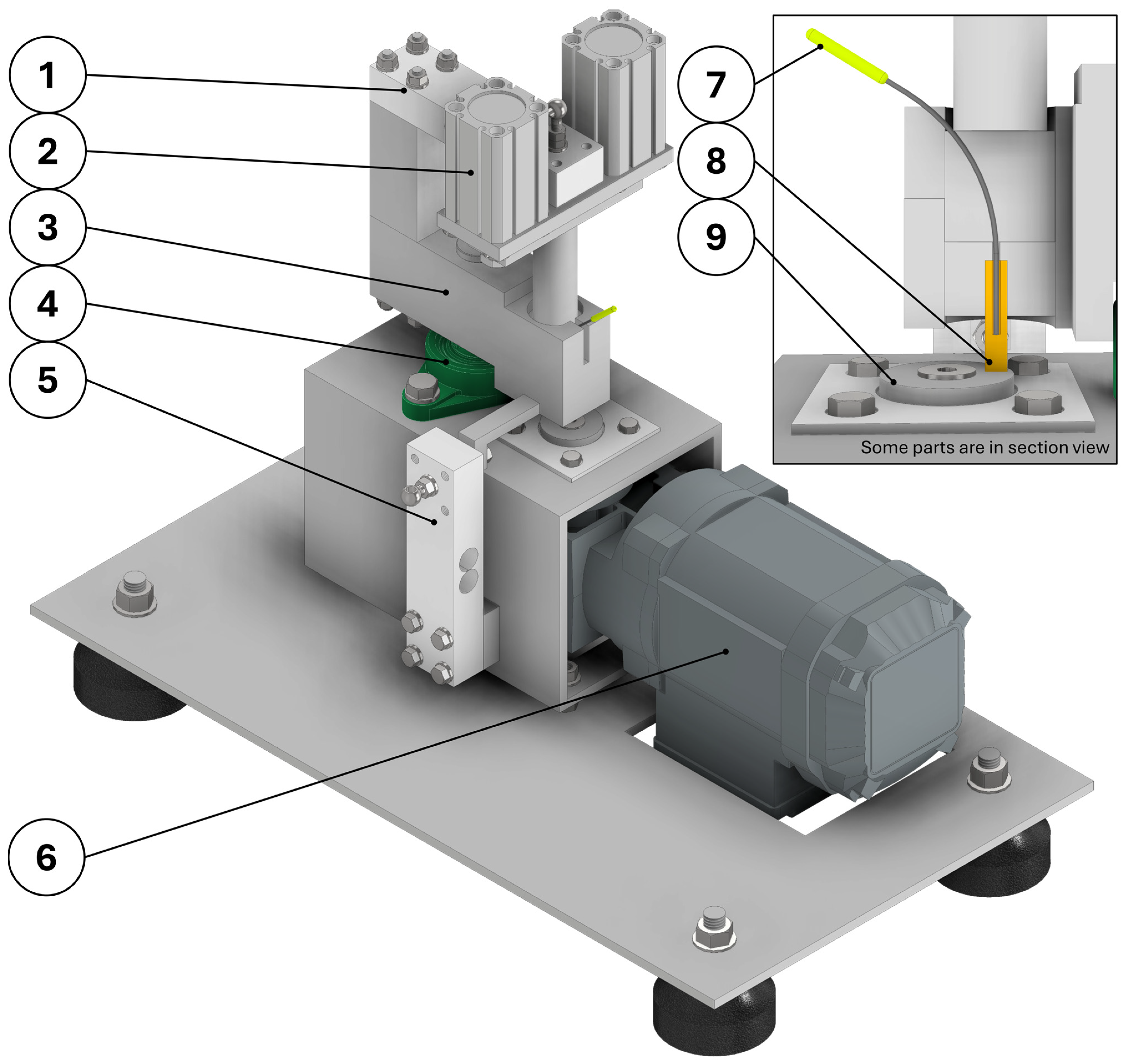 1
2
3
4
5
6
7
8
9
Some parts are in section view