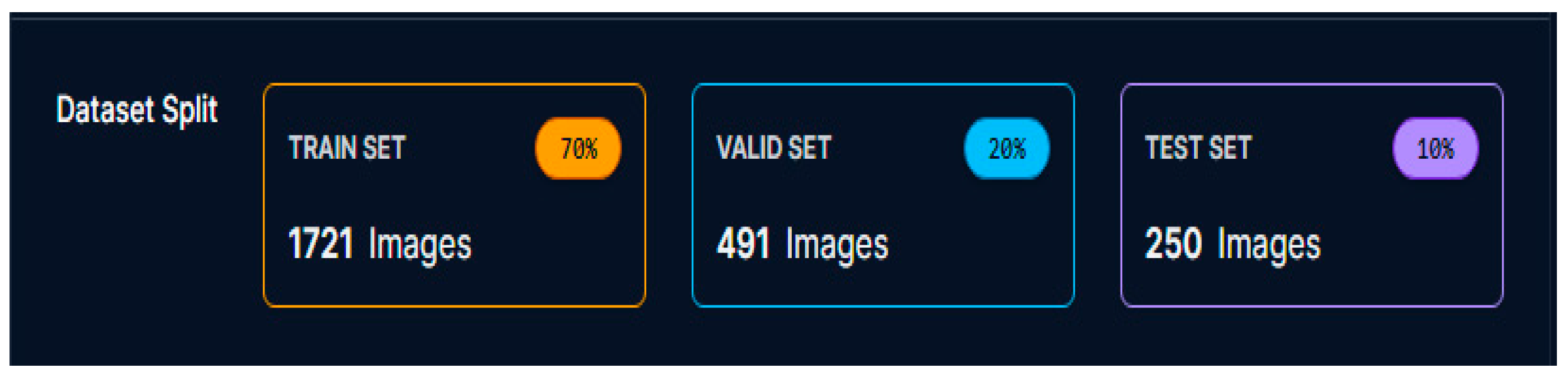 Dataset Split

TRAIN SET 70%

1721 Images

VALID SET 20%

491 Images

TEST SET 10%

250 Images