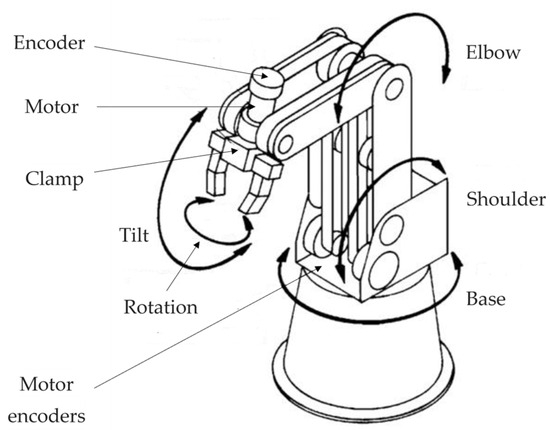 Encoder

Motor

Clamp

Tilt

Rotation

Motor encoders

Elbow

Shoulder

Base