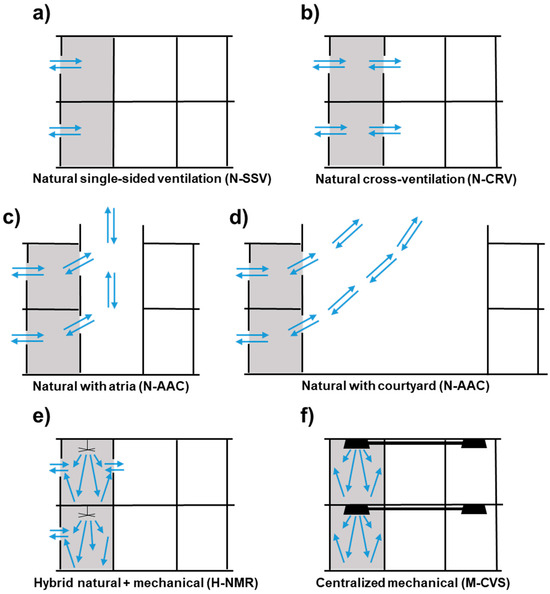 a)

Natural single-sided ventilation (N-SSV)

b)

Natural cross-ventilation (N-CRV)

c)

Natural with atria (N-AAC)

d)

Natural with courtyard (N-AAC)

e)

Hybrid natural + mechanical (H-NMR)

f)

Centralized mechanical (M-CVS)