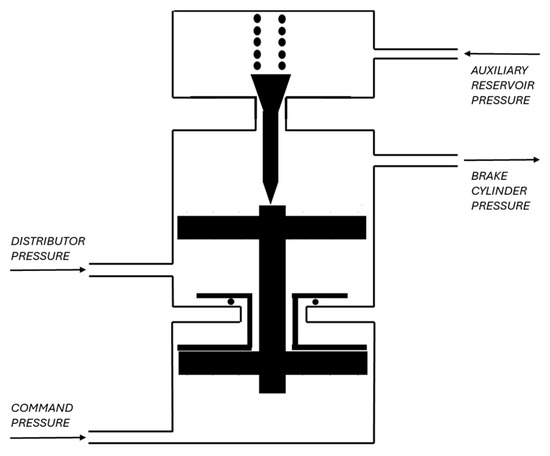 AUXILIARY RESERVOIR PRESSURE

BRAKE CYLINDER PRESSURE

DISTRIBUTOR PRESSURE

COMMAND PRESSURE