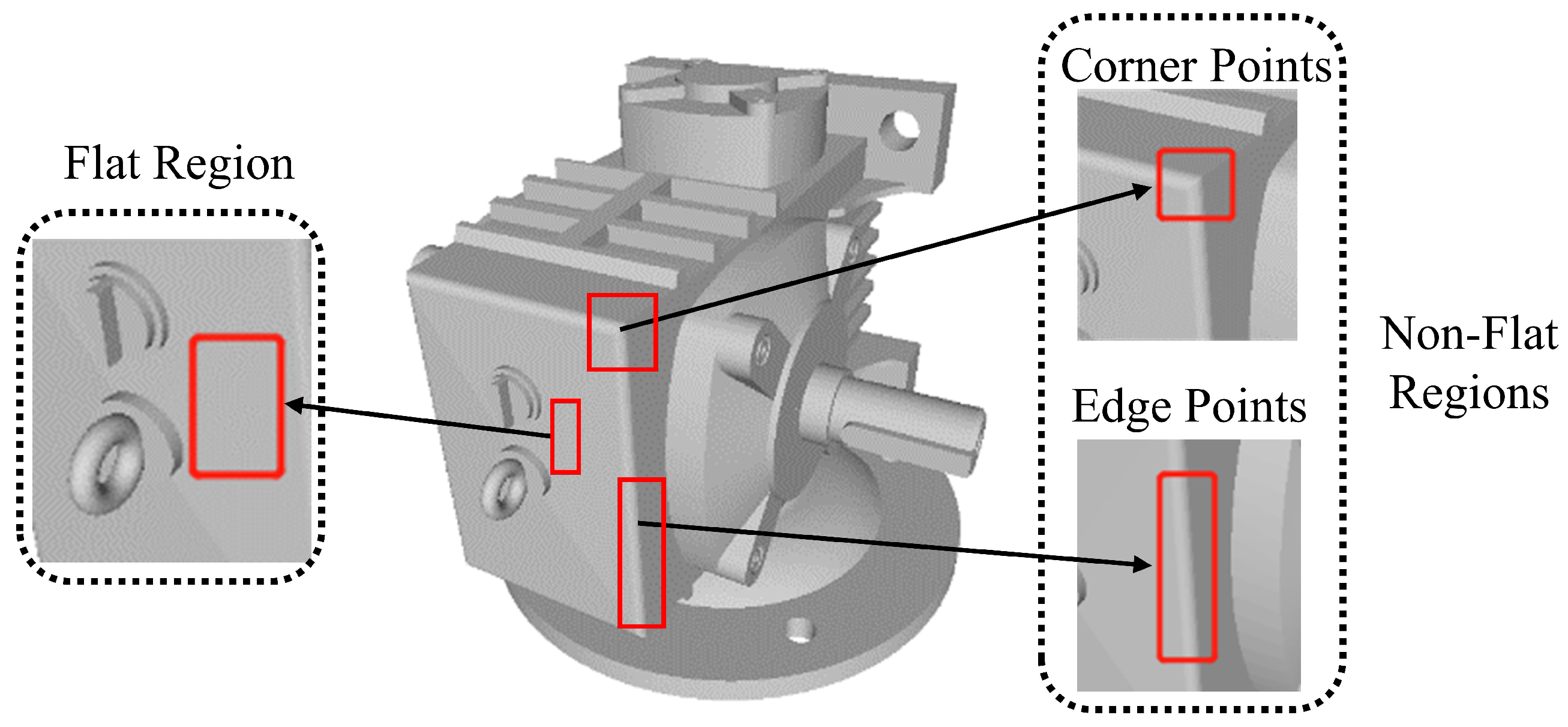 Flat Region

Corner Points

Edge Points

Non-Flat Regions