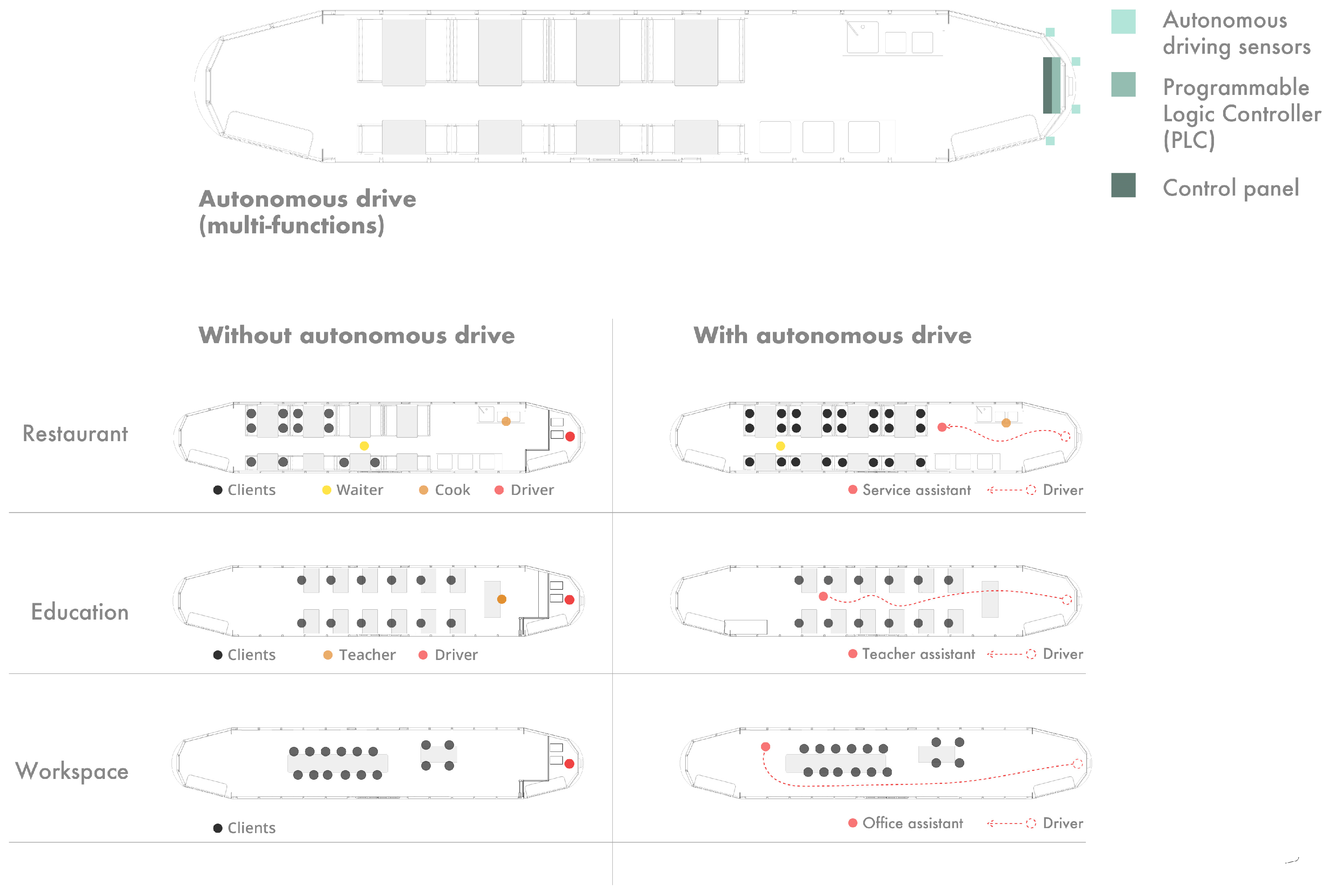 Autonomous driving sensors

Programmable Logic Controller (PLC)

Control panel

Autonomous drive (multi-functions)

Without autonomous drive

With autonomous drive

Restaurant

Clients Waiter Cook Driver

Service assistant Driver

Education

Clients Teacher Driver

Teacher assistant Driver

Workspace

Clients

Office assistant Driver