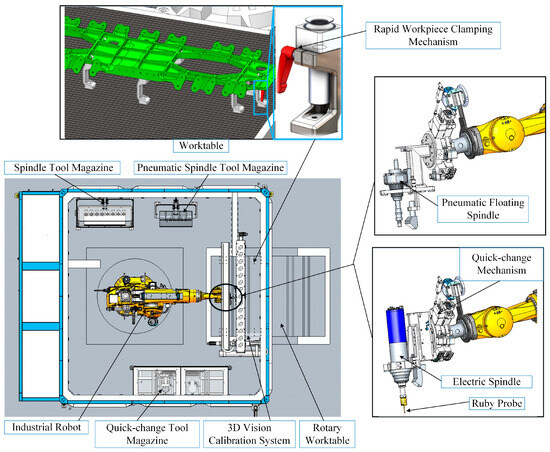 Rapid Workpiece Clamping Mechanism

Worktable

Spindle Tool Magazine

Pneumatic Spindle Tool Magazine

Pneumatic Floating Spindle

Quick-change Mechanism

Electric Spindle

Ruby Probe

Industrial Robot

Quick-change Tool Magazine

3D Vision Calibration System

Rotary Worktable