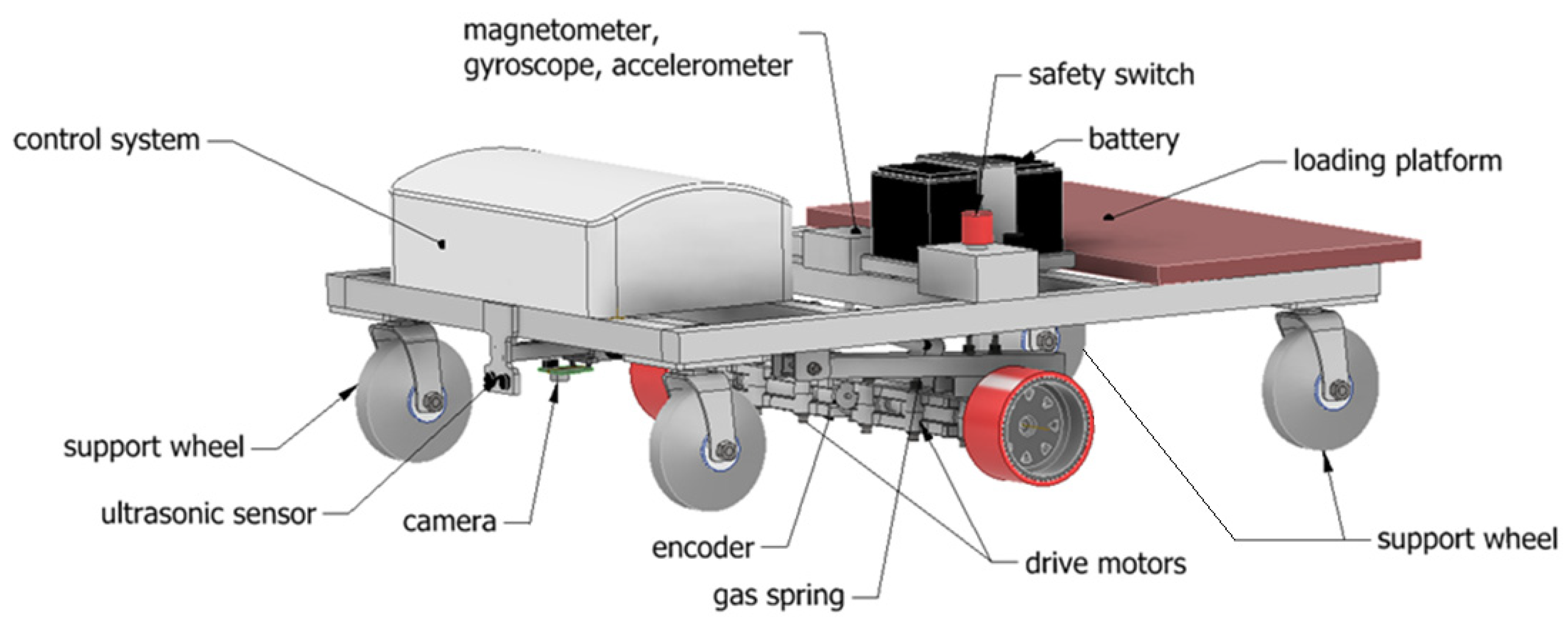 magnetometer, gyroscope, accelerometer
safety switch
control system
battery
loading platform
support wheel
ultrasonic sensor
camera
encoder
gas spring
drive motors
support wheel