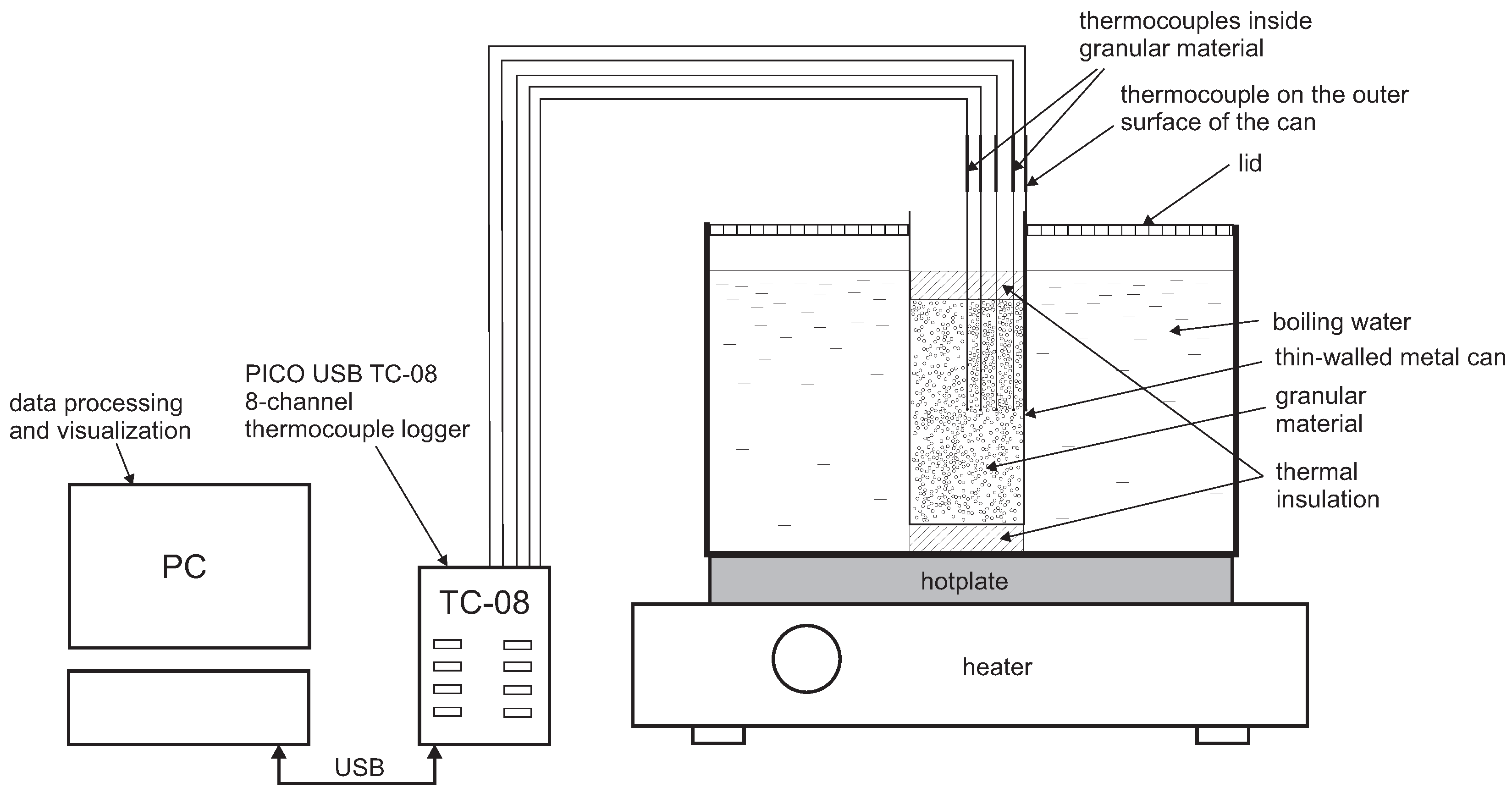 thermocouples inside granular material

thermocouple on the outer surface of the can

lid

boiling water

thin-walled metal can

granular material

thermal insulation

PICO USB TC-08 8-channel thermocouple logger

data processing and visualization

PC

TC-08

hotplate

heater

USB