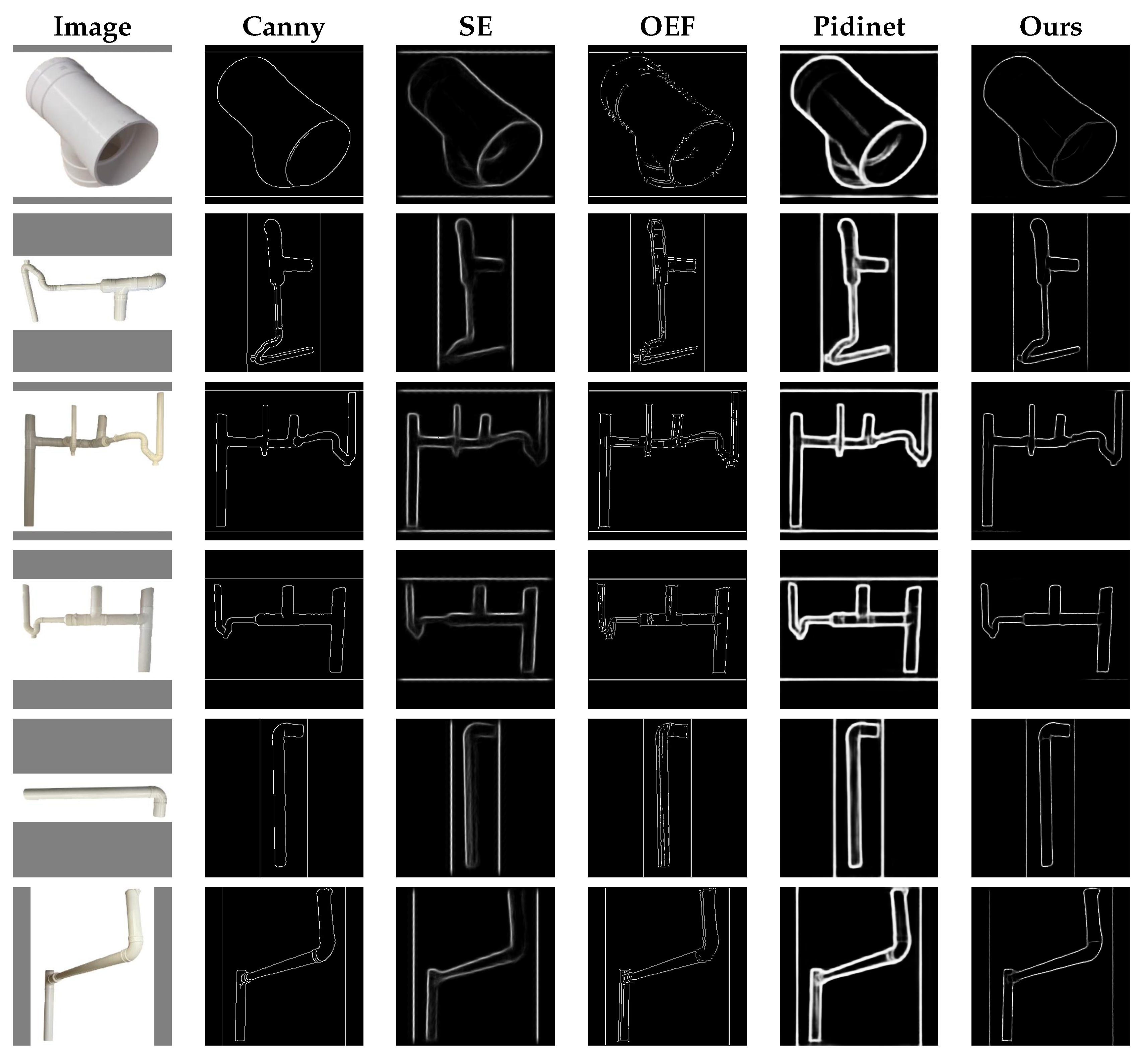 Image Canny SE OEF Pidinet Ours