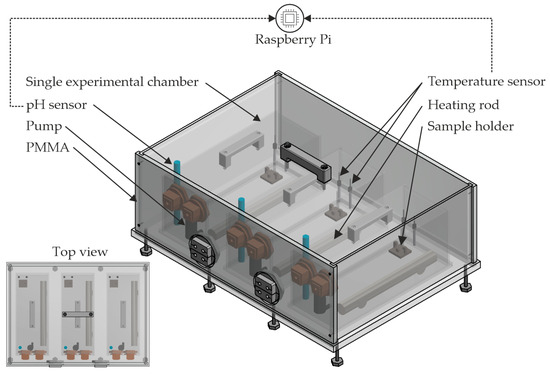 Raspberry Pi

Single experimental chamber
pH sensor
Pump
PMMA

Temperature sensor
Heating rod
Sample holder

Top view