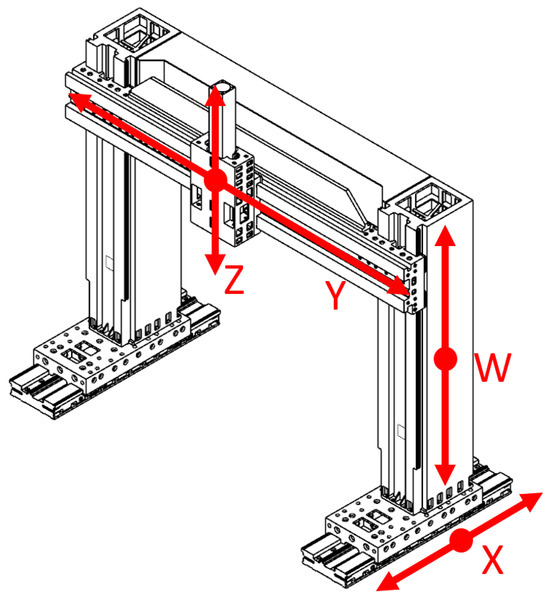 Z
Y
W
X