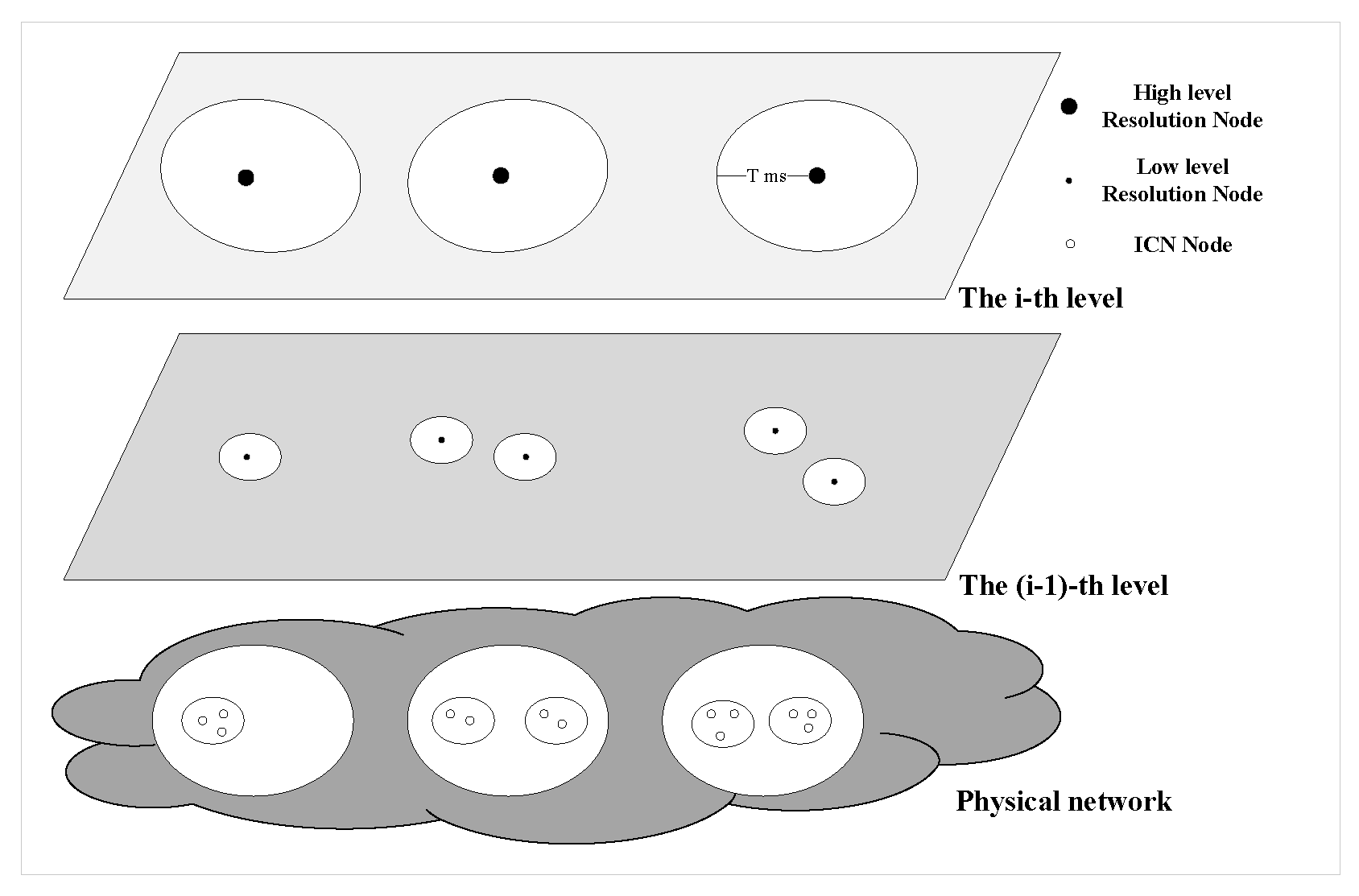 T ms

High level
Resolution Node

Low level
Resolution Node

ICN Node

The i-th level

The (i-1)-th level

Physical network