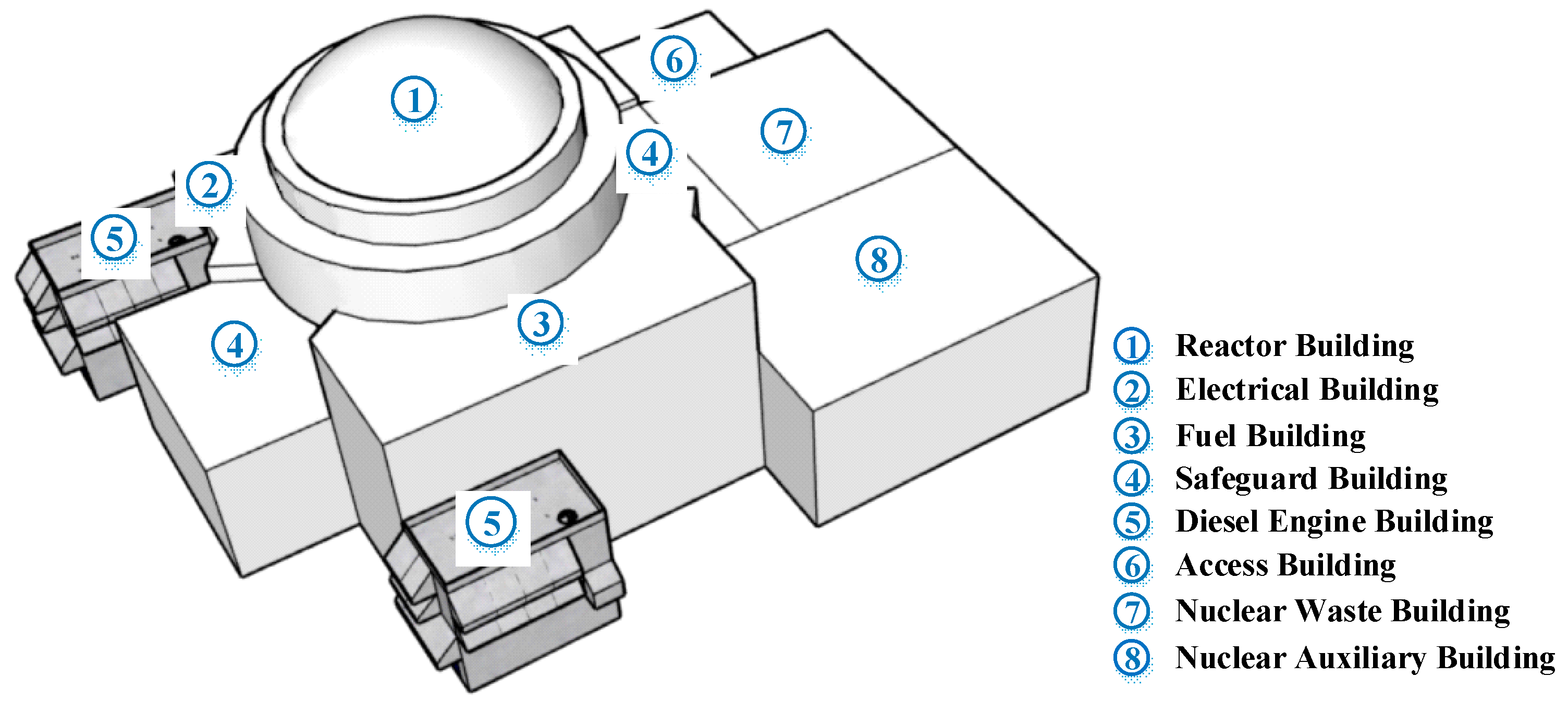 6
1
7
4
2
5
8
3
4
5

1 Reactor Building
2 Electrical Building
3 Fuel Building
4 Safeguard Building
5 Diesel Engine Building
6 Access Building
7 Nuclear Waste Building
8 Nuclear Auxiliary Building