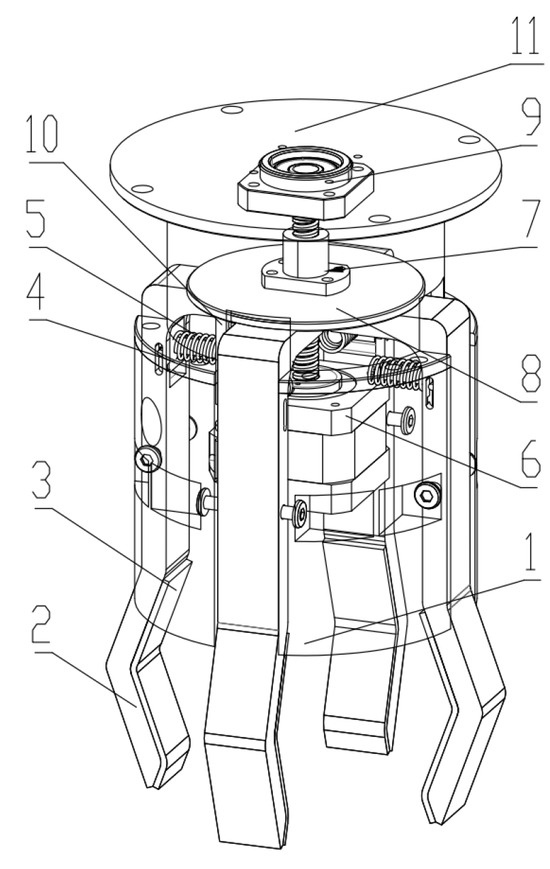 11
9
10
7
5
4
8
6
3
1
2